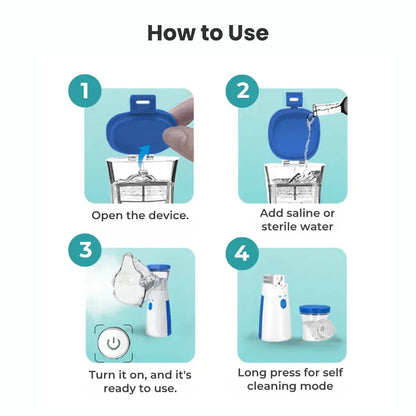 How to Use

1

Open the device.

2

Add saline or sterile water

3

Turn it on, and it's ready to use.

4

Long press for self cleaning mode